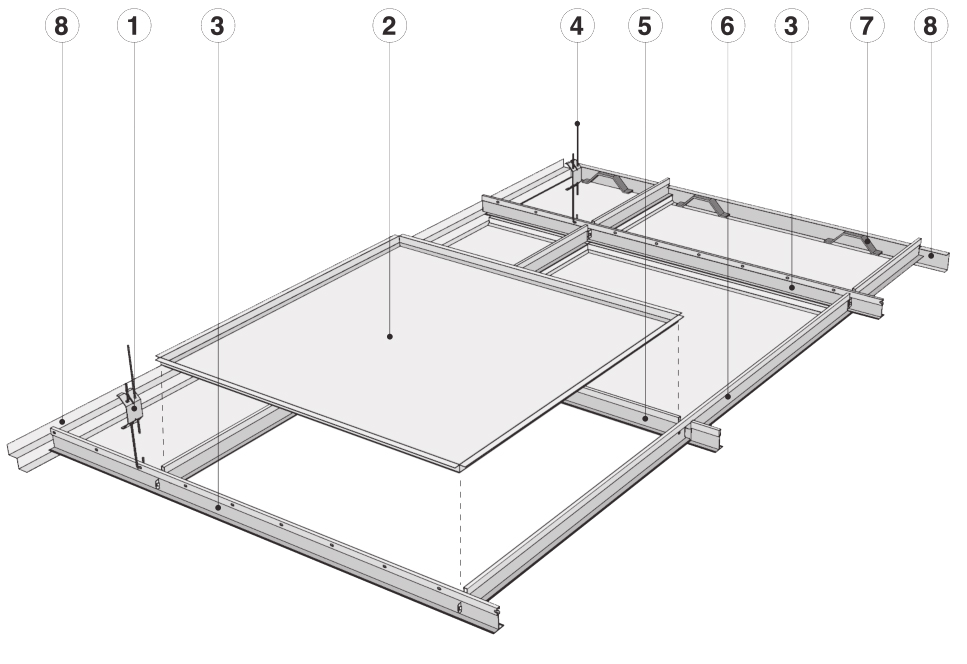 8 1 3 2 4 5 6 3 7 8