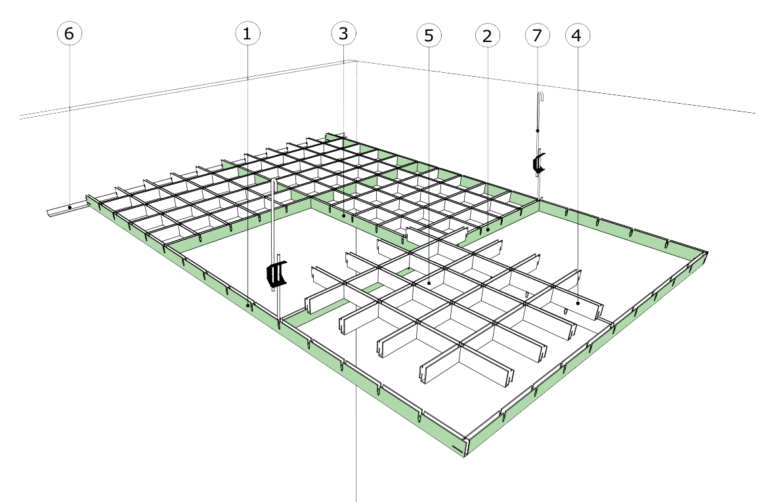 6
1
3
5
2
7
4