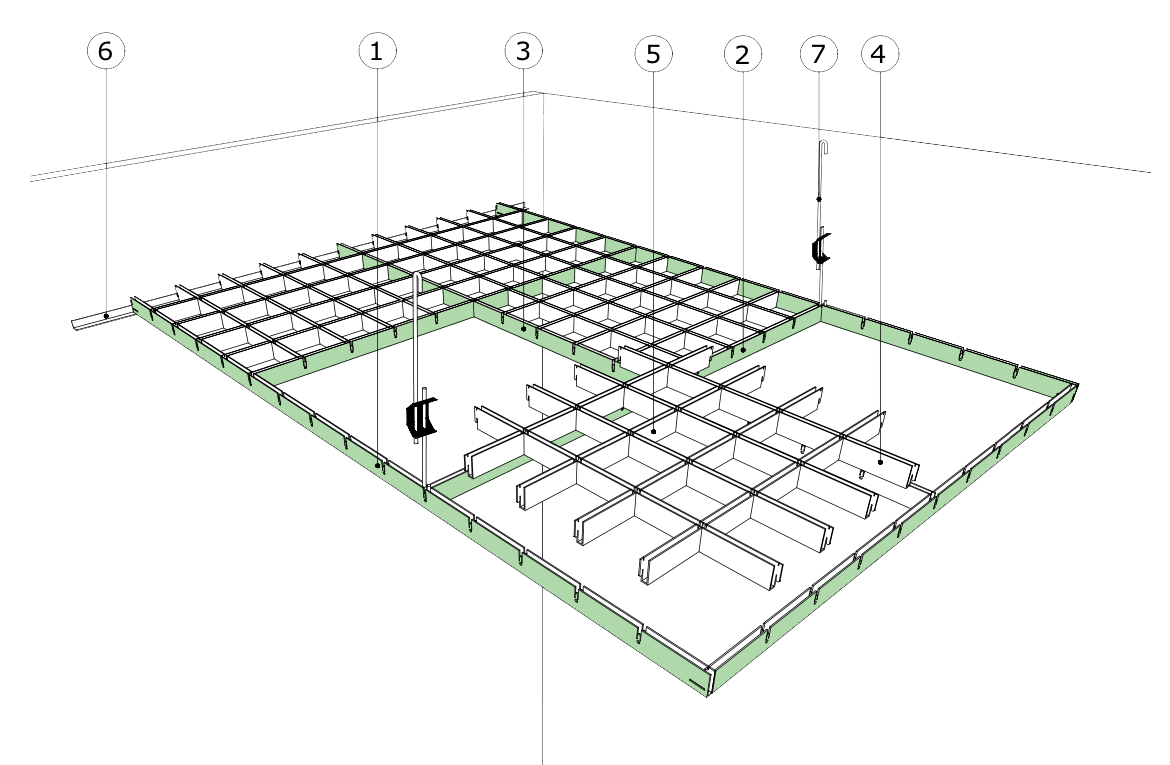 6
1
3
5
2
7
4