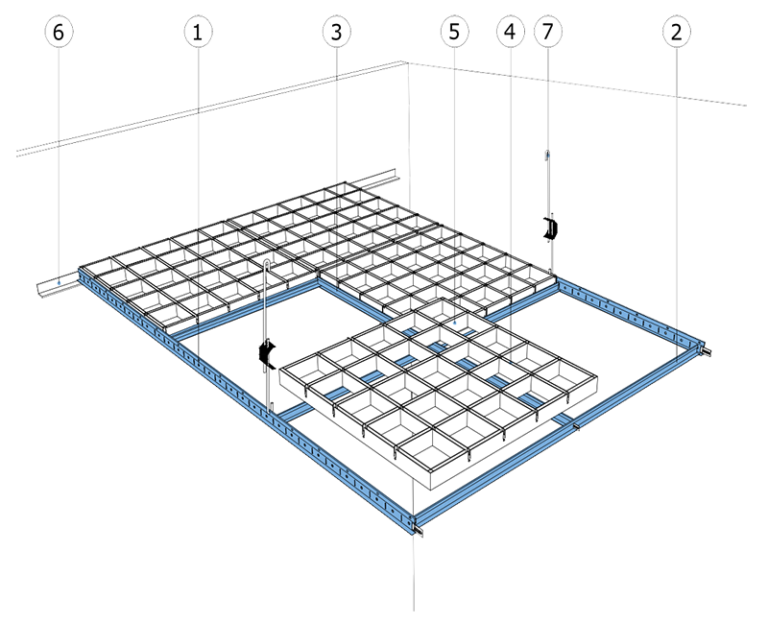 6
1
3
5
4
7
2