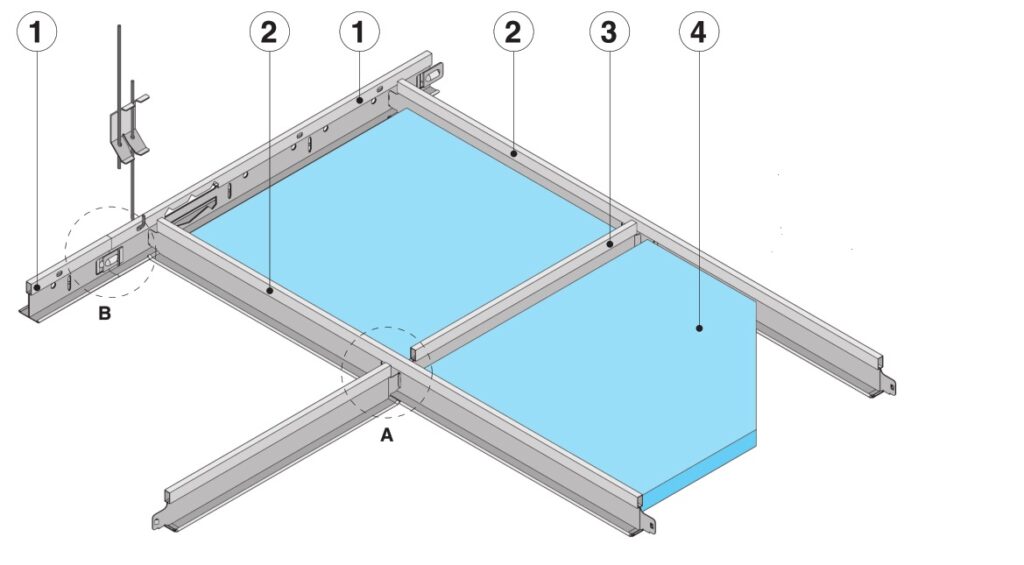 1
2
1
2
3
4
B
A