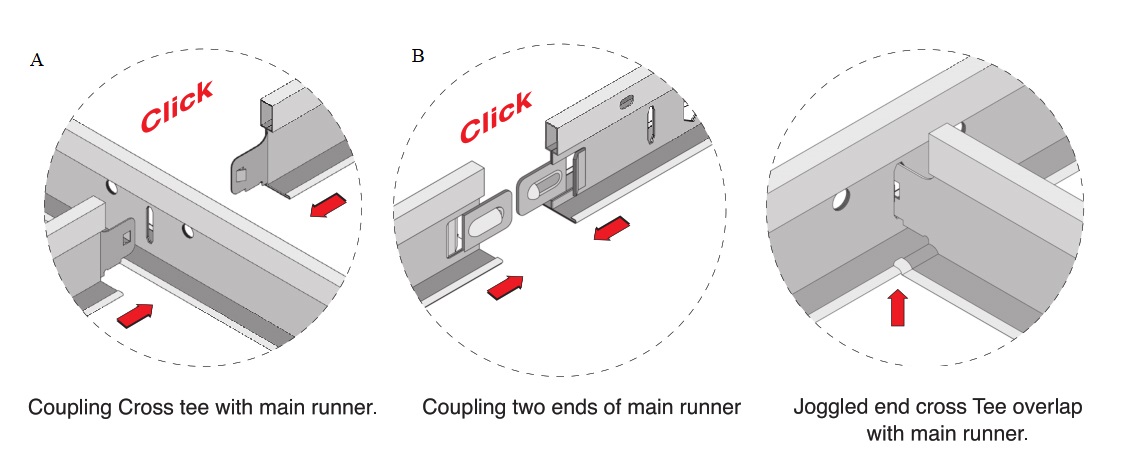 A

Click

Coupling Cross tee with main runner.

B

Click

Coupling two ends of main runner

Joggled end cross Tee overlap with main runner.