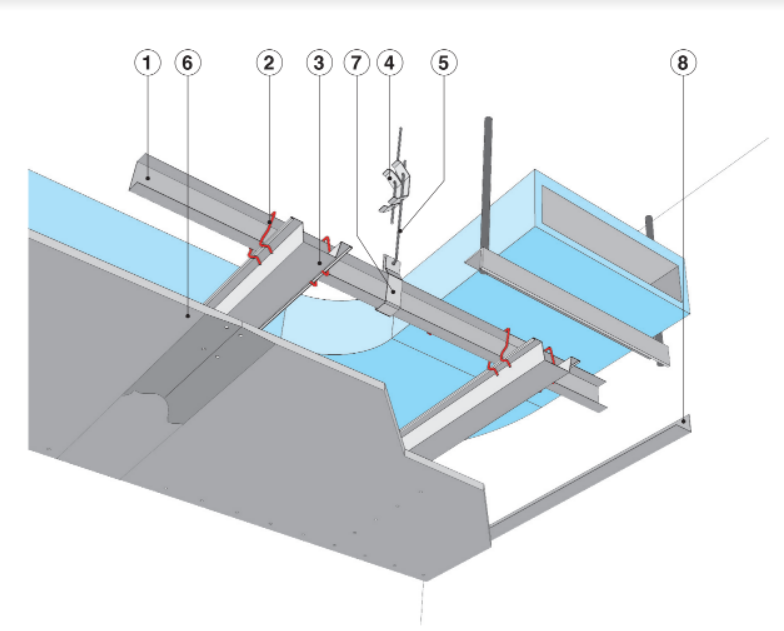 1 6 2 3 7 4 5 8