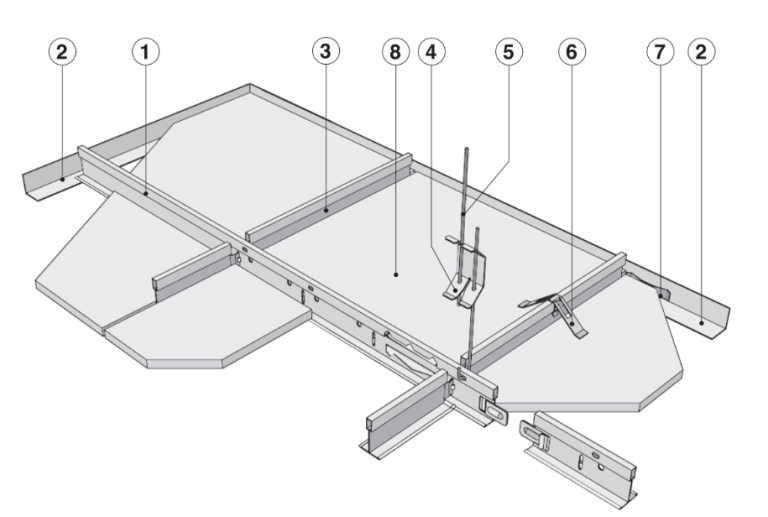 2 1 3 8 4 5 6 7 2