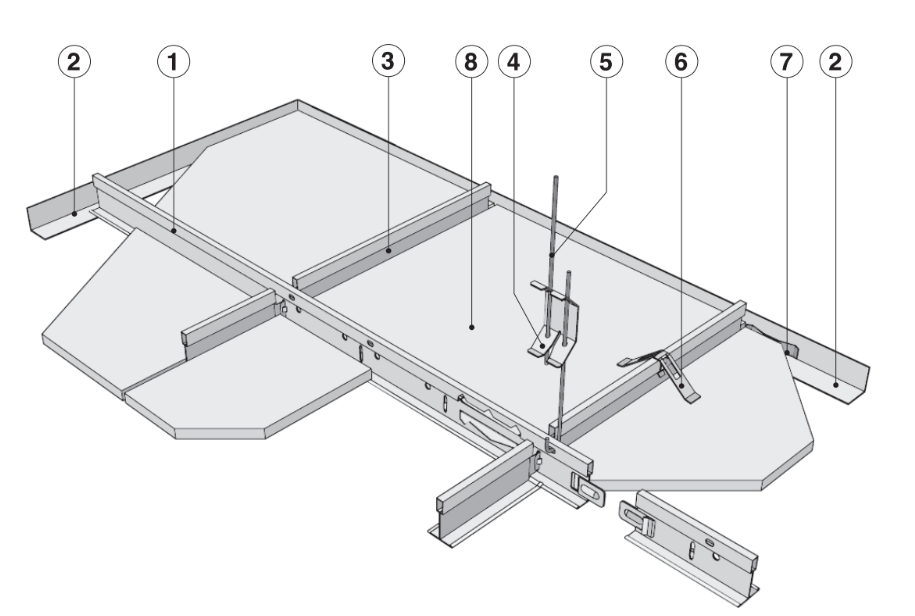 2 1 3 8 4 5 6 7 2