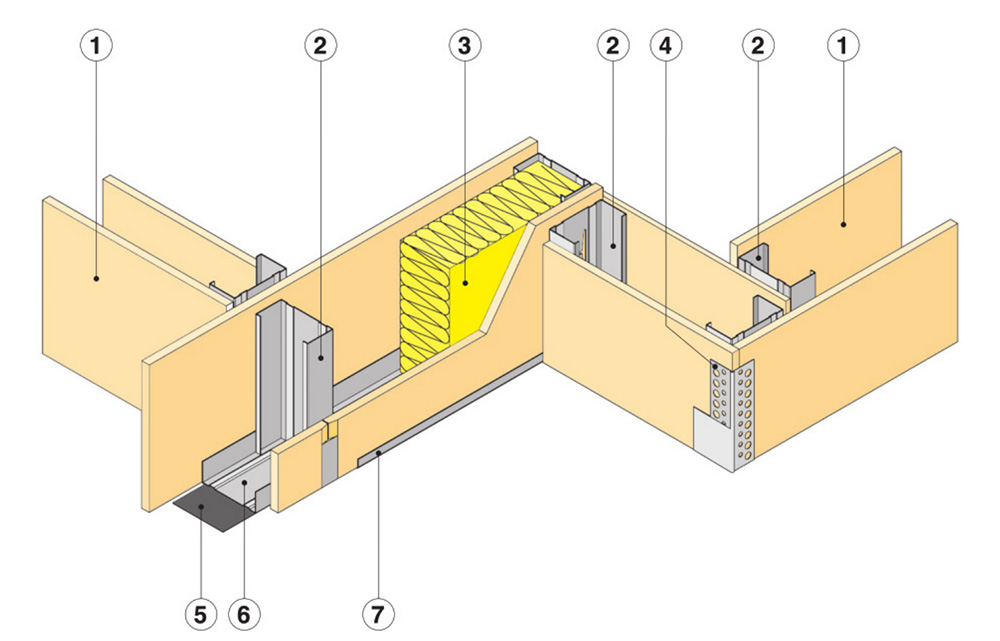 1
2
3
2
4
2
1
5
6
7